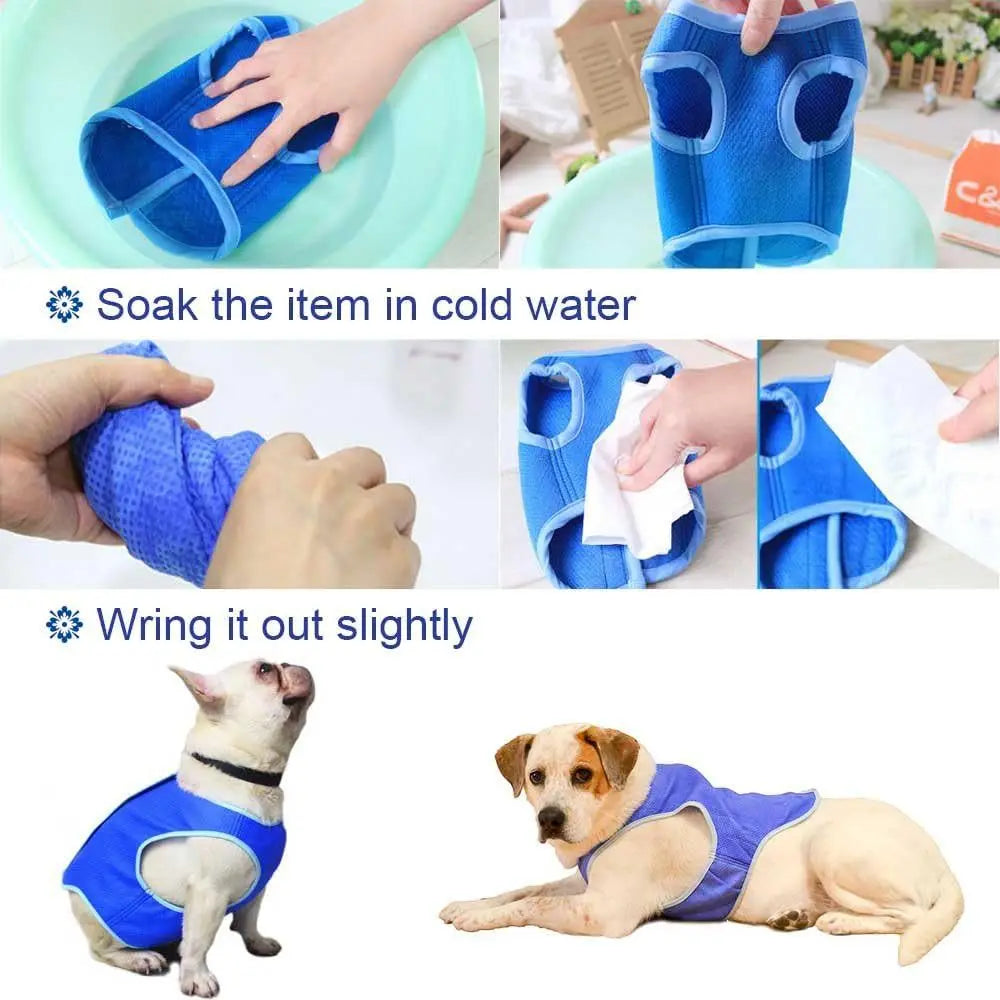 C&

Soak the item in cold water

Wring it out slightly