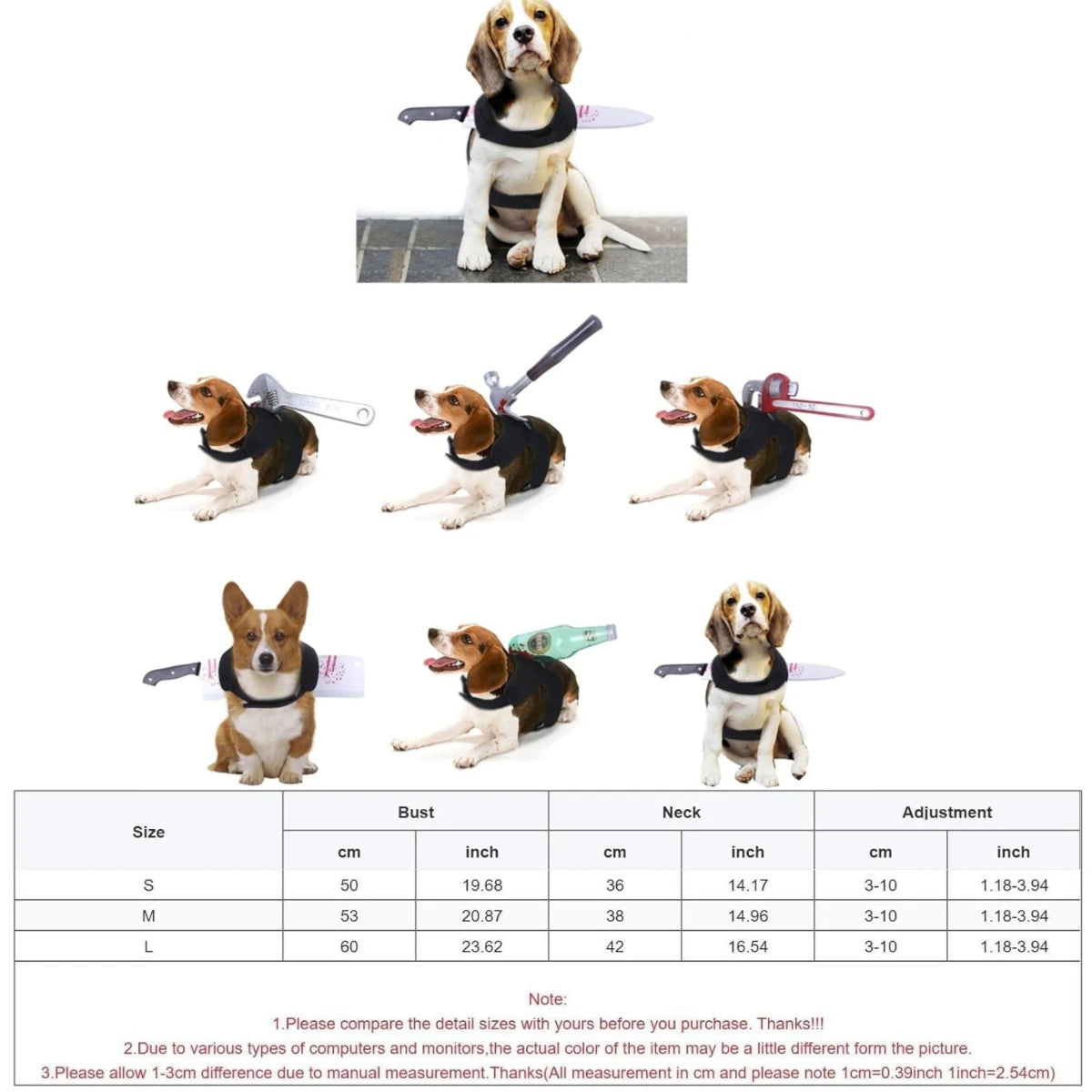 | Size | Bust | | Neck | | Adjustment | |
|---|---|---|---|---|---|---|
| | cm | inch | cm | inch | cm | inch |
| S | 50 | 19.68 | 36 | 14.17 | 3-10 | 1.18-3.94 |
| M | 53 | 20.87 | 38 | 14.96 | 3-10 | 1.18-3.94 |
| L | 60 | 23.62 | 42 | 16.54 | 3-10 | 1.18-3.94 |

Note:
1.Please compare the detail sizes with yours before you purchase. Thanks!!!
2.Due to various types of computers and monitors,the actual color of the item may be a little different form the picture.
3.Please allow 1-3cm difference due to manual measurement.Thanks(All measurement in cm and please note 1cm=0.39inch 1inch=2.54cm)